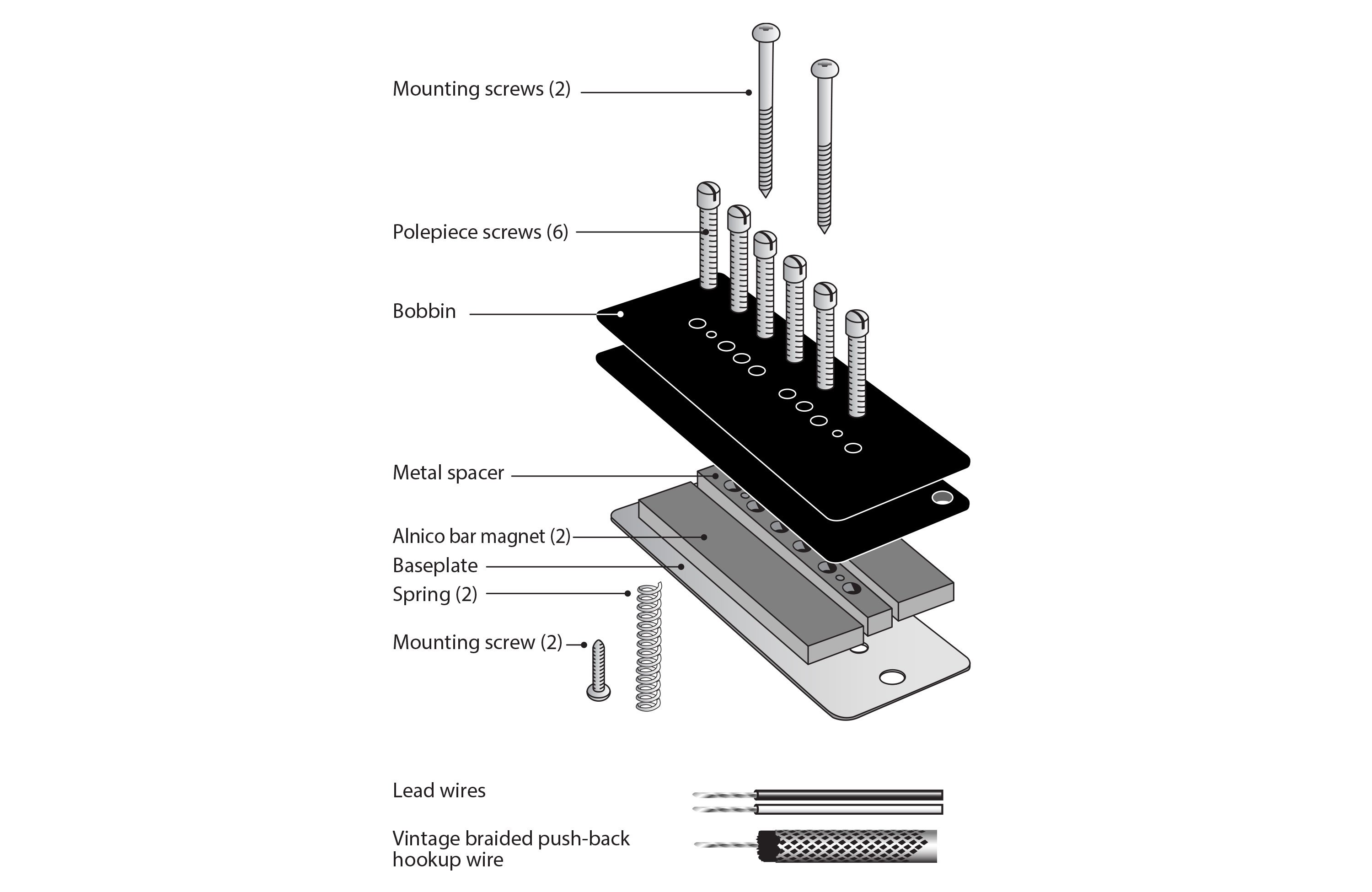 Mounting screws (2)

Polepiece screws (6)

Bobbin

Metal spacer

Alnico bar magnet (2)

Baseplate

Spring (2)

Mounting screw (2)

Lead wires

Vintage braided push-back hookup wire