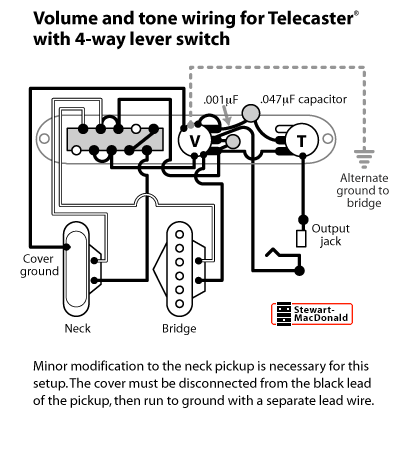 Volume and tone wiring for Telecaster®
with 4-way lever switch

.001µF

.047µF capacitor

V

T

Alternate ground to bridge

Output jack

Cover ground

Neck

Bridge

Stewart-MacDonald

Minor modification to the neck pickup is necessary for this setup. The cover must be disconnected from the black lead of the pickup, then run to ground with a separate lead wire.