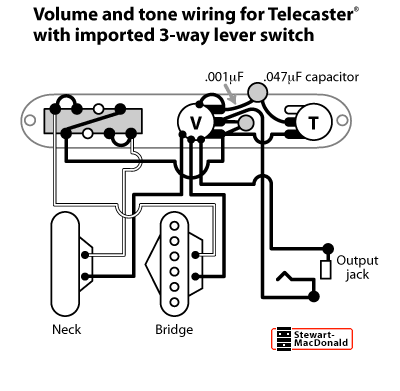 Volume and tone wiring for Telecaster®
with imported 3-way lever switch

.001μF

.047μF capacitor

V

T

Output jack

Neck

Bridge

Stewart-MacDonald