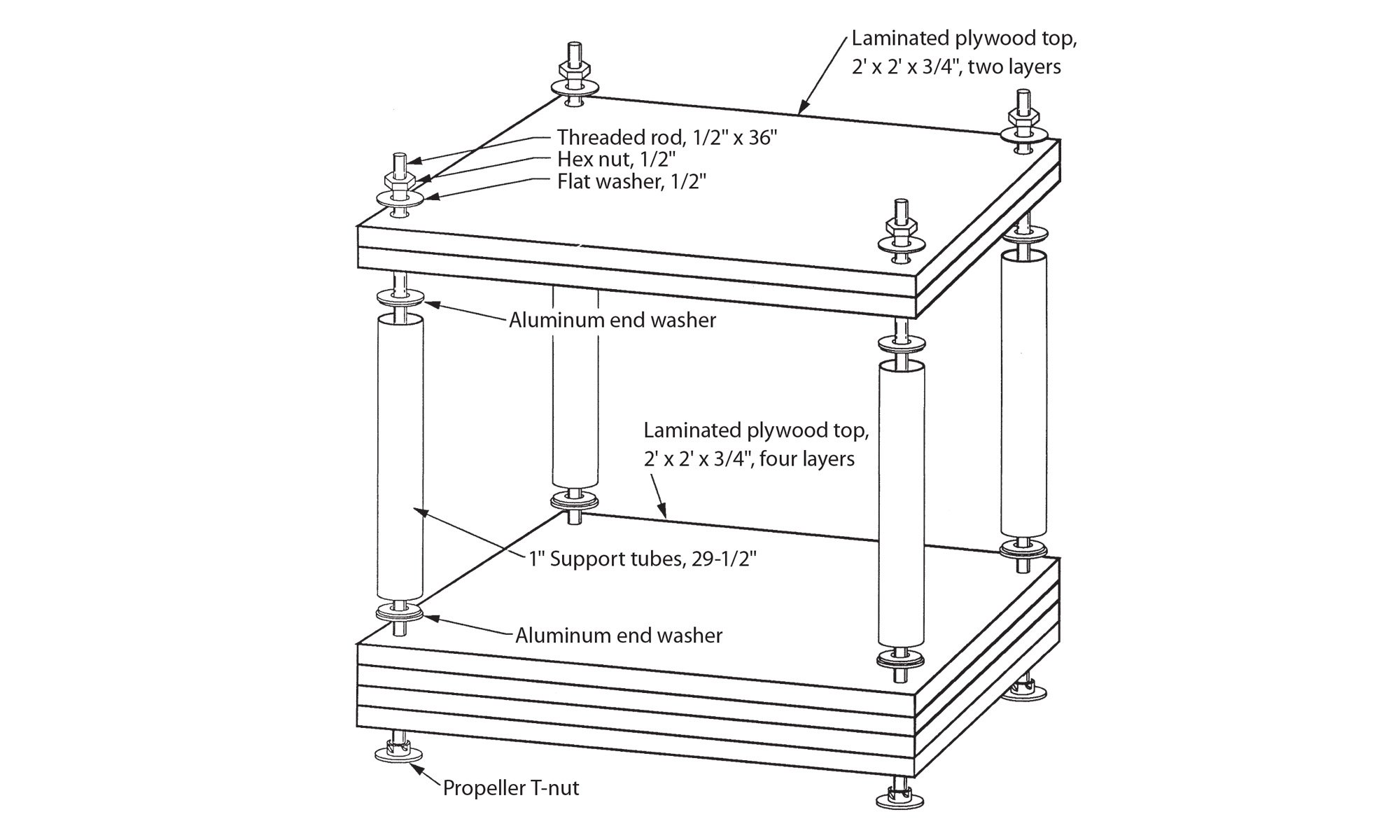 Laminated plywood top, 2' x 2' x 3/4", two layers

Threaded rod, 1/2" x 36"
Hex nut, 1/2"
Flat washer, 1/2"

Aluminum end washer

Laminated plywood top, 2' x 2' x 3/4", four layers

1" Support tubes, 29-1/2"

Aluminum end washer

Propeller T-nut