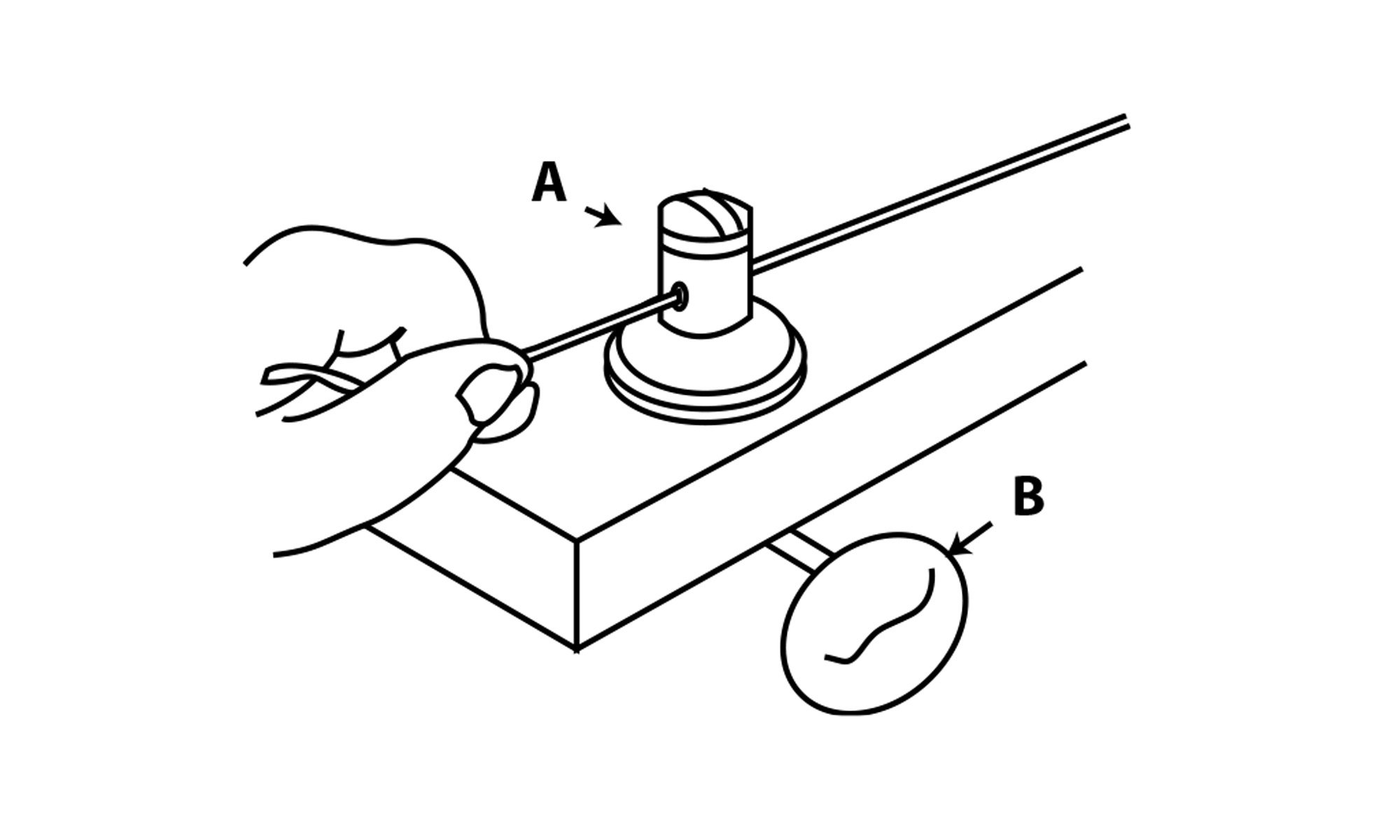 A

B