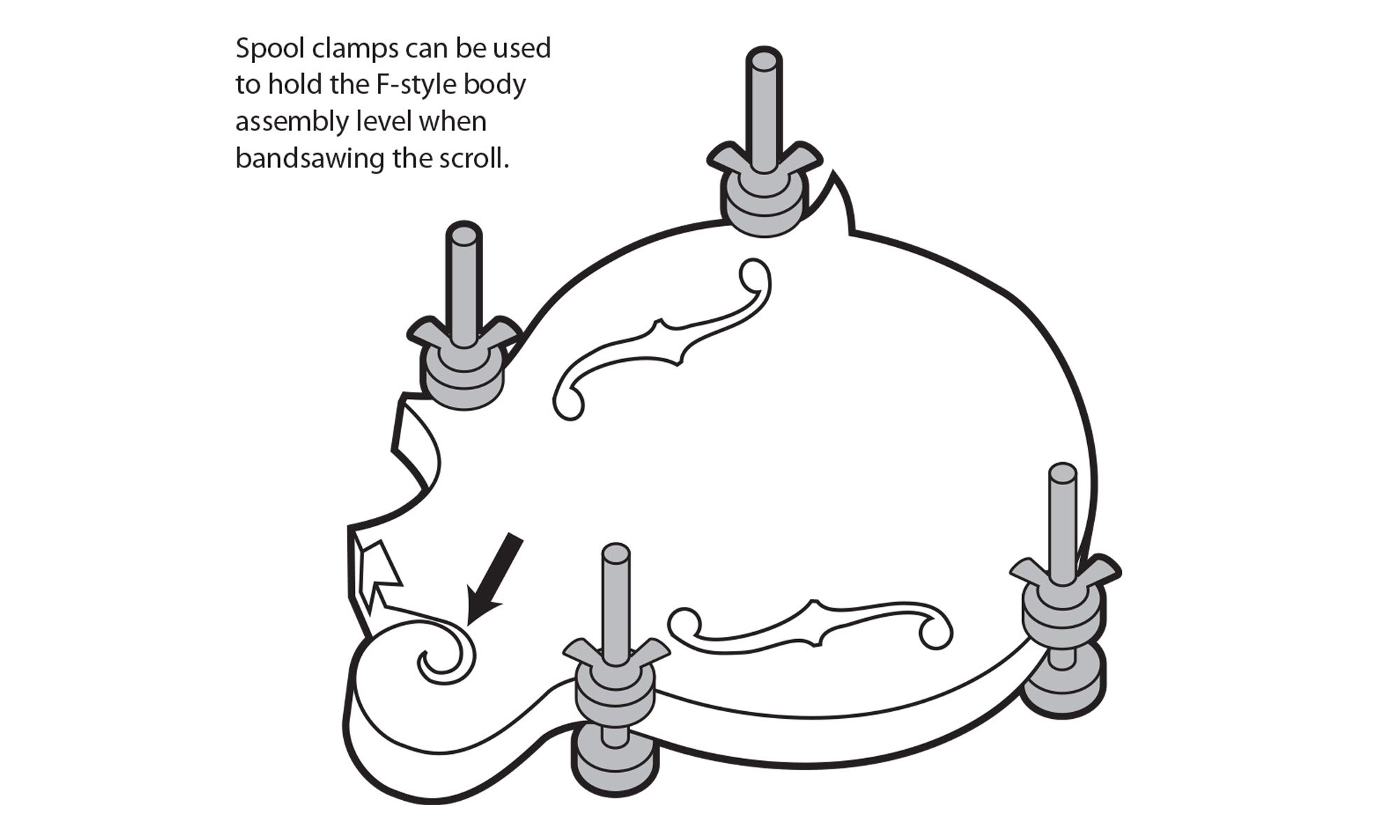 Spool clamps can be used to hold the F-style body assembly level when bandsawing the scroll.