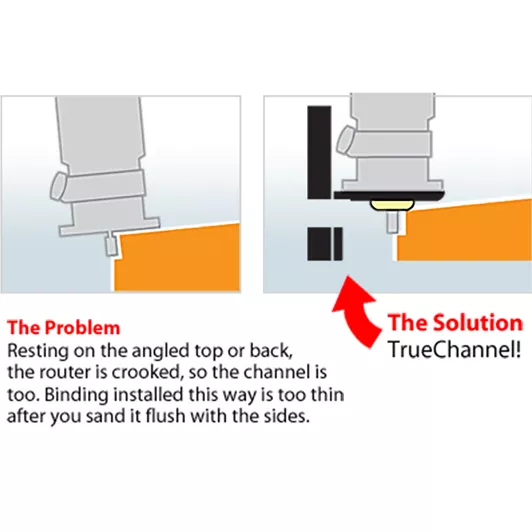 The Problem
Resting on the angled top or back, the router is crooked, so the channel is too. Binding installed this way is too thin after you sand it flush with the sides.

The Solution
TrueChannel!